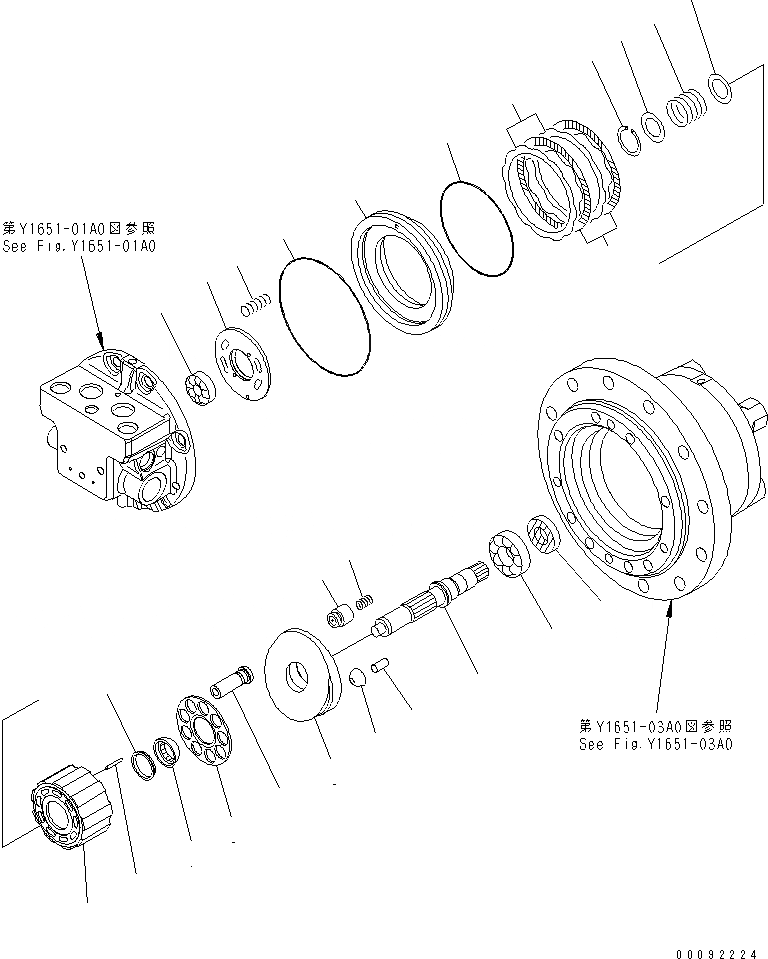 第Y1651-01A0図参照
See Fig.Y1651-01A0

第Y1651-03A0図参照
See Fig.Y1651-03A0

00092224