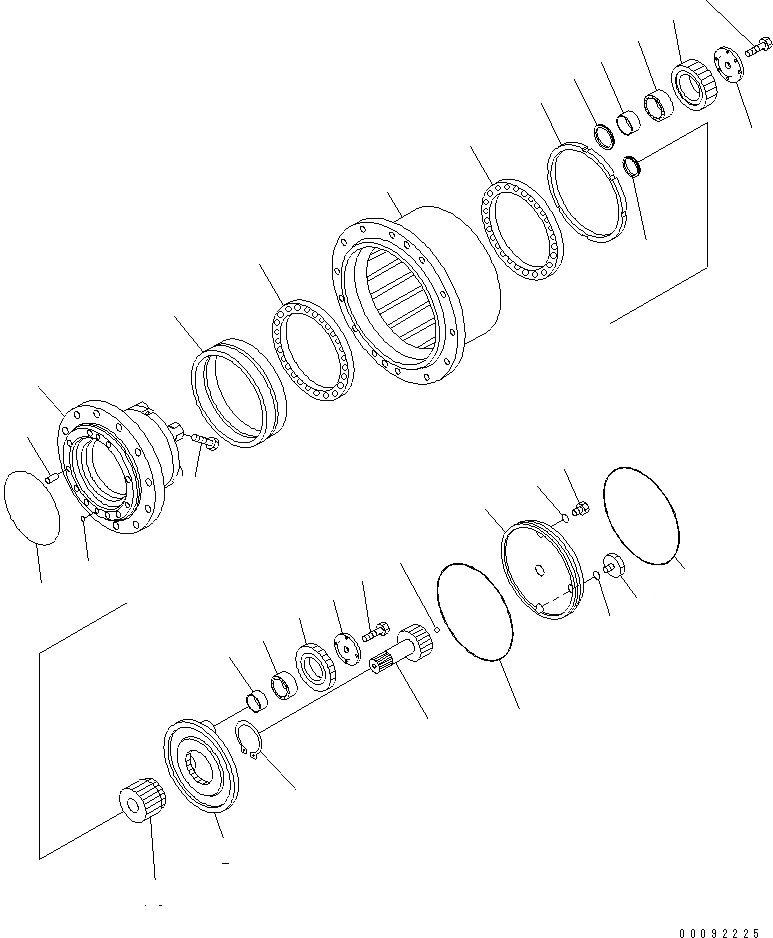 00092225