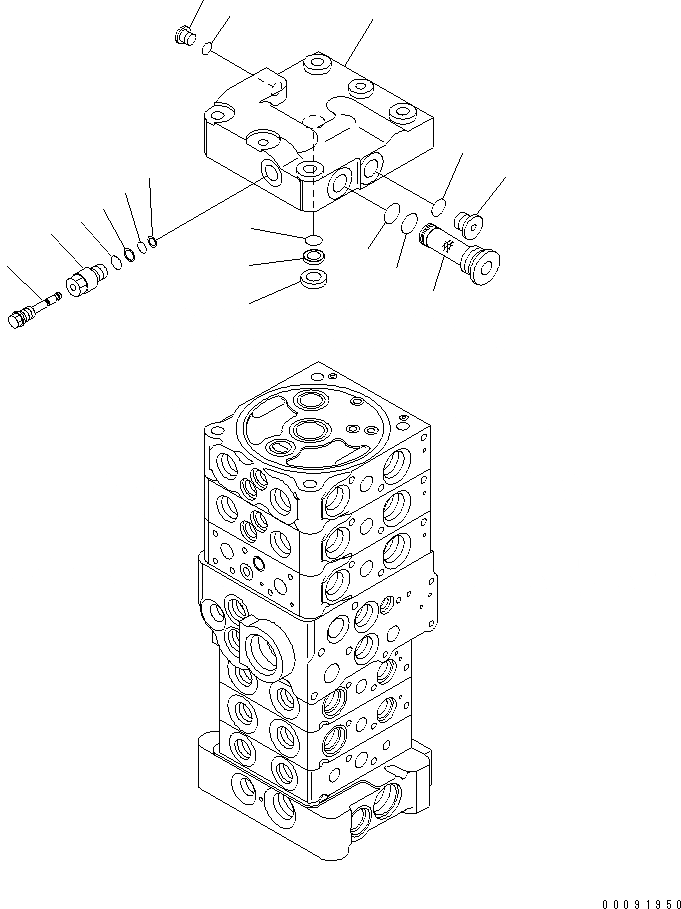 00091950