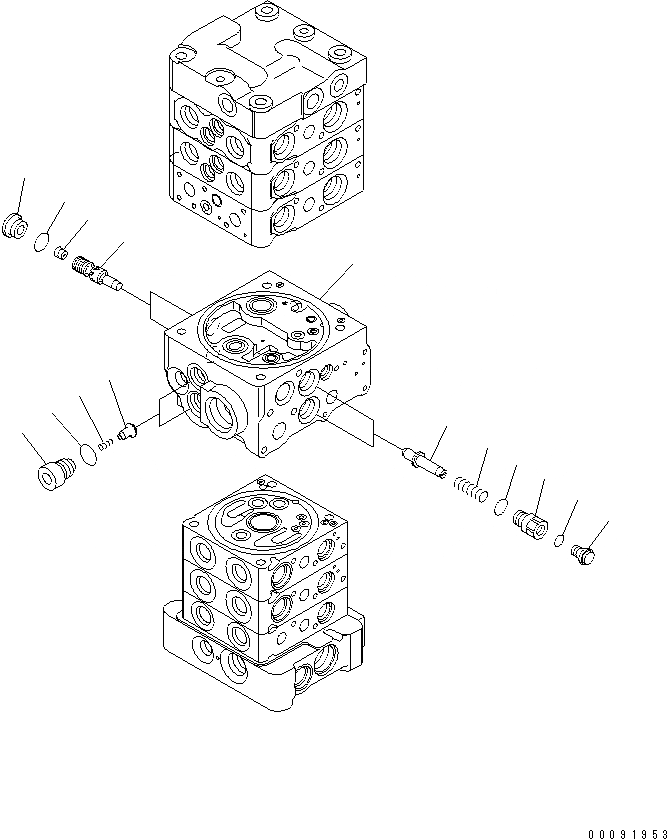 00091953