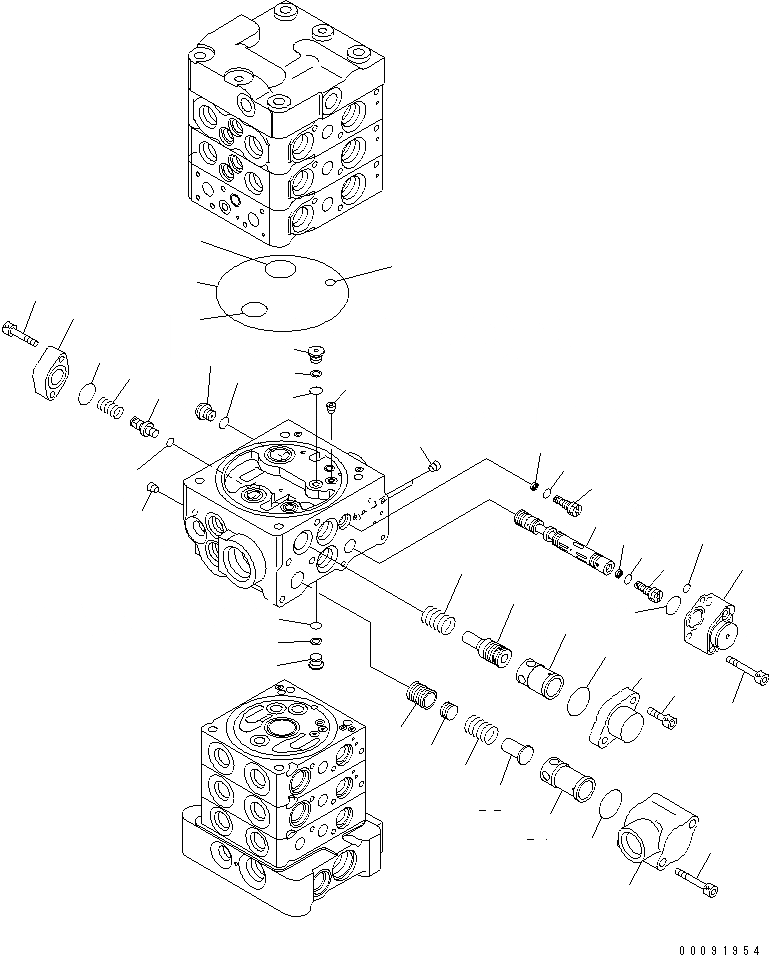 00091954