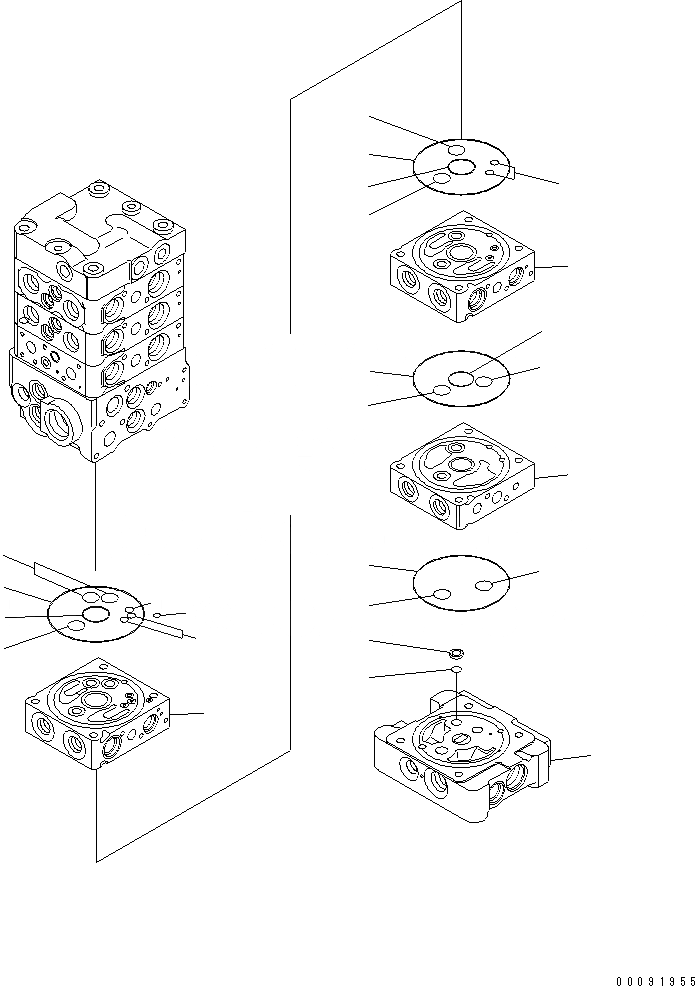 00091955