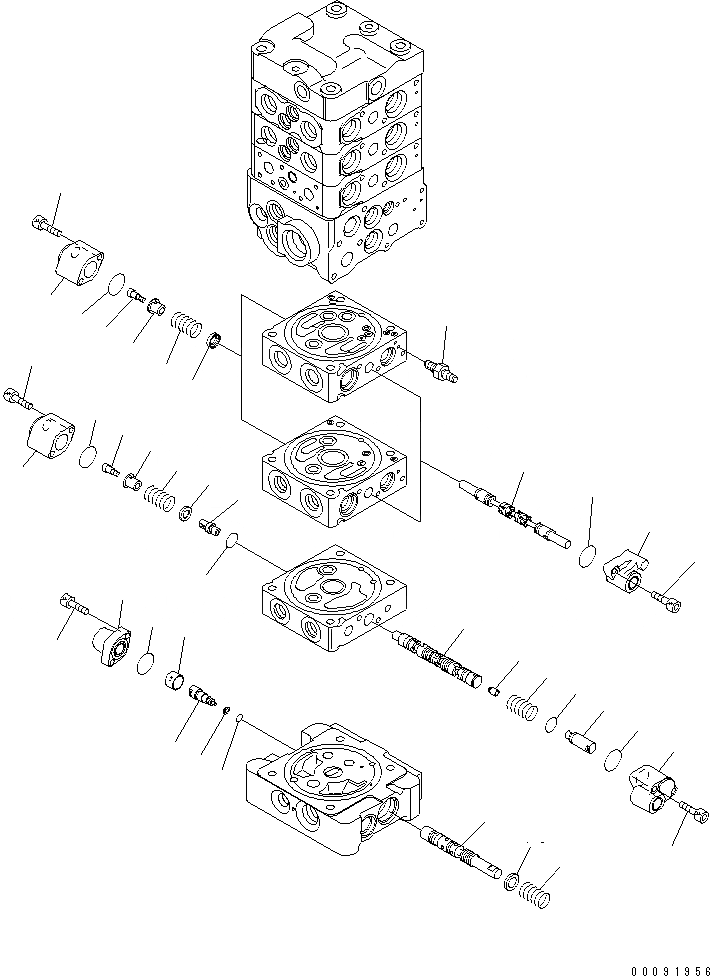 00091956