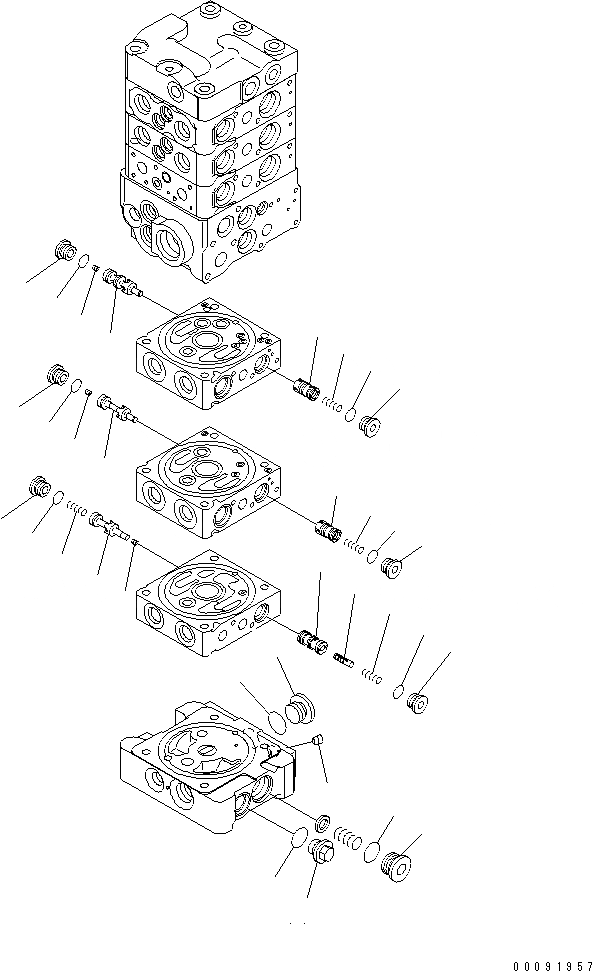 00091957