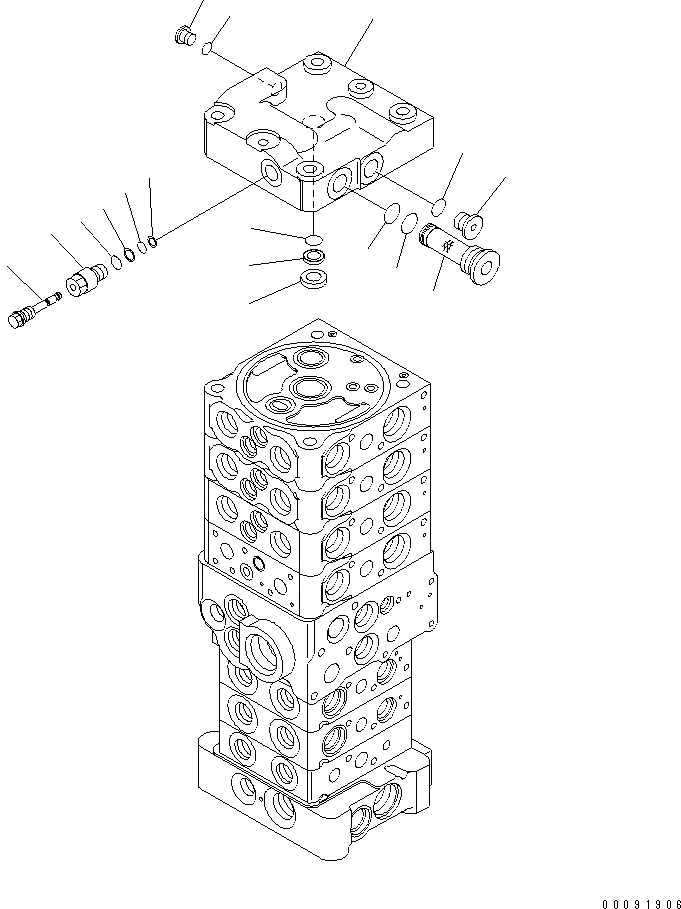 00091906