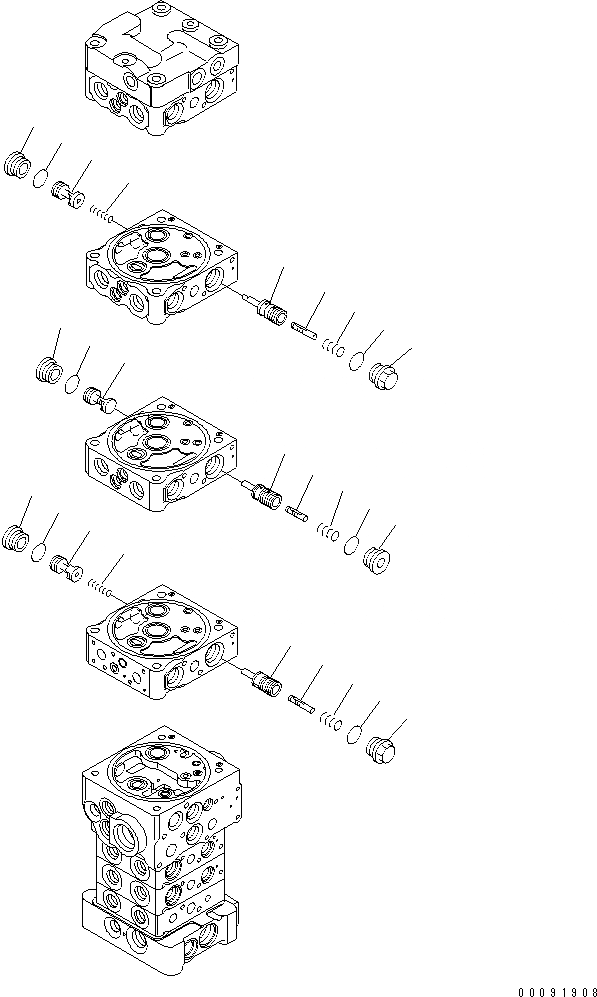 00091908