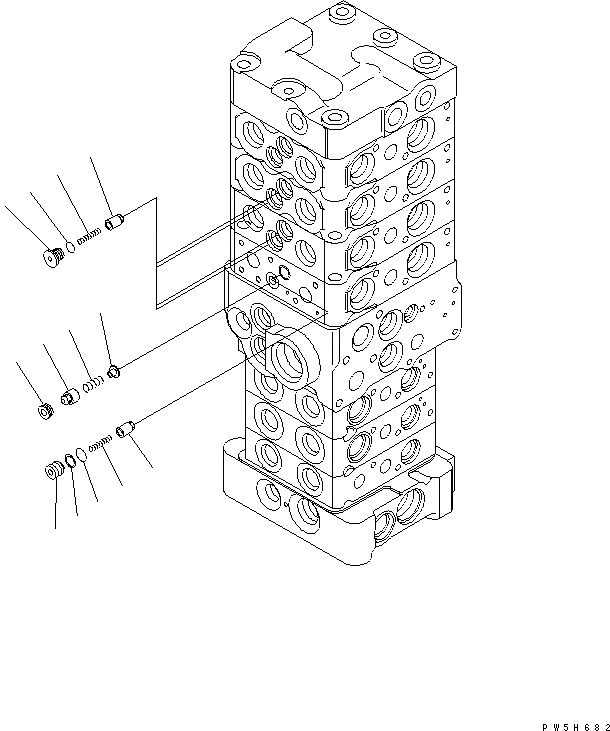 PW5H682