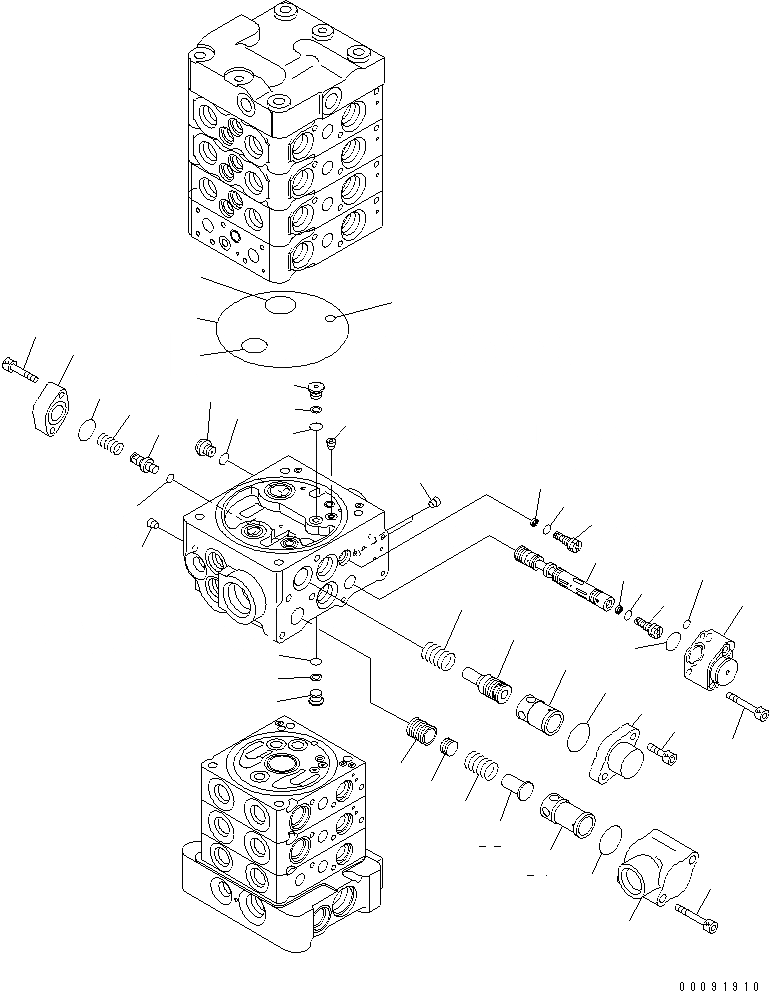 00091910