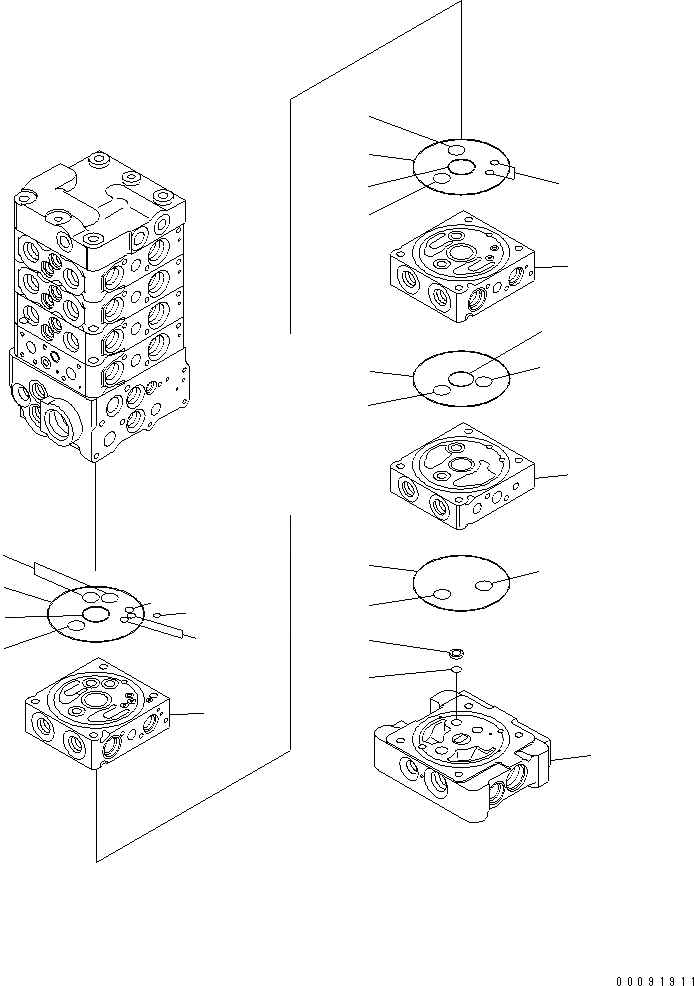 00091911