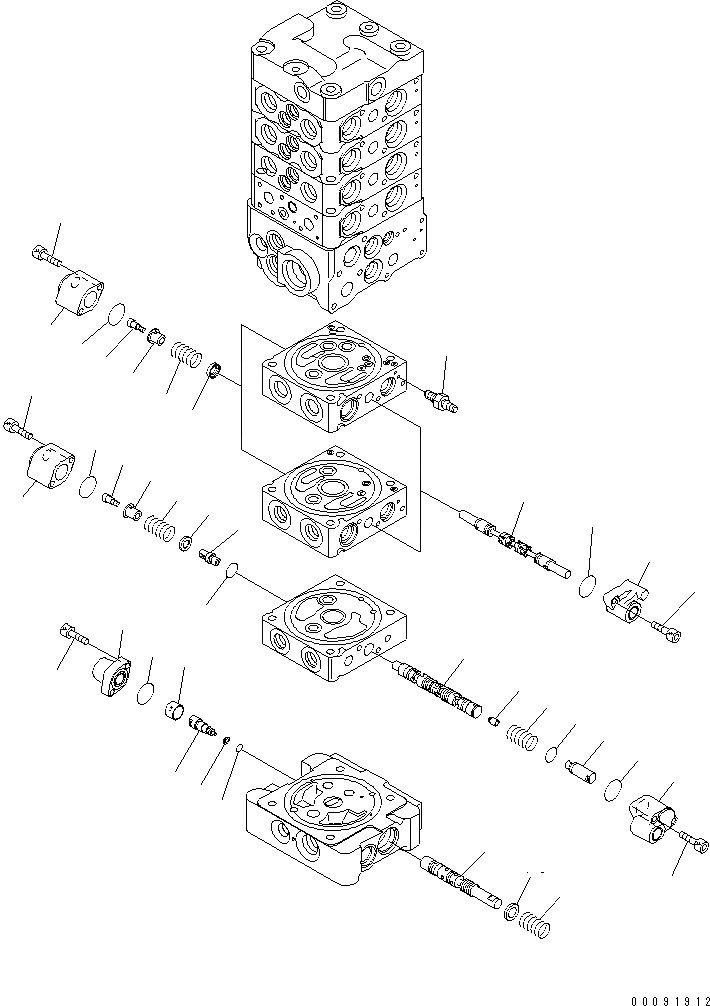 00091912