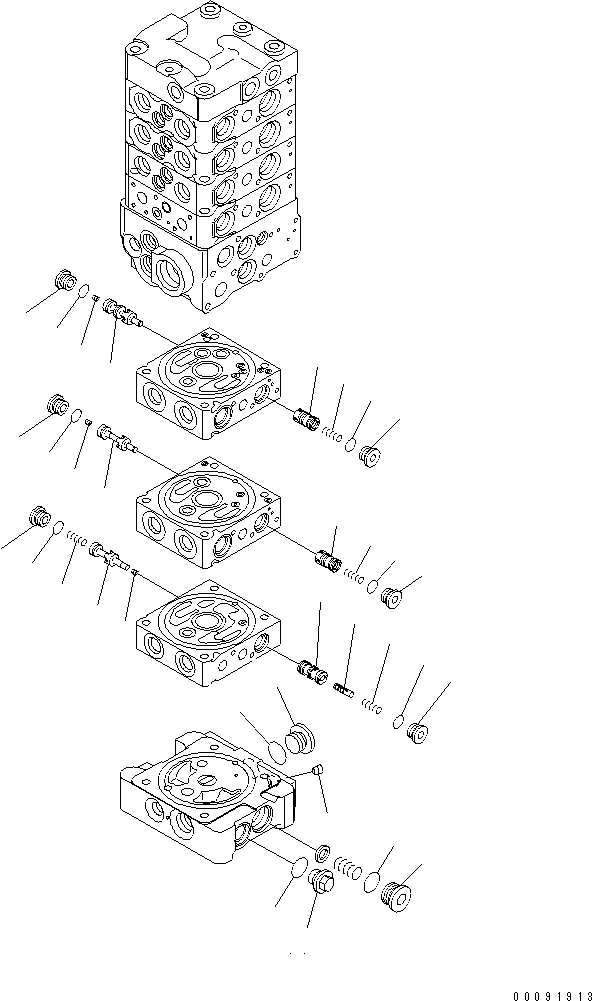 00091913