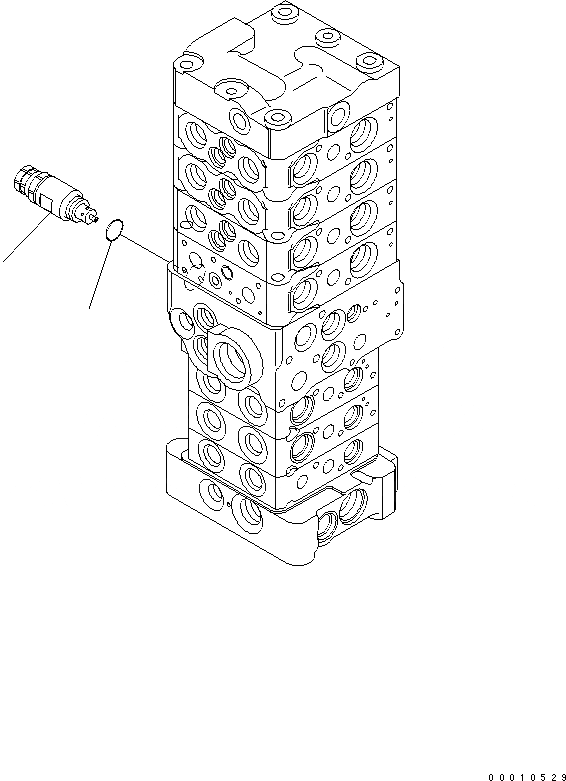 00010529