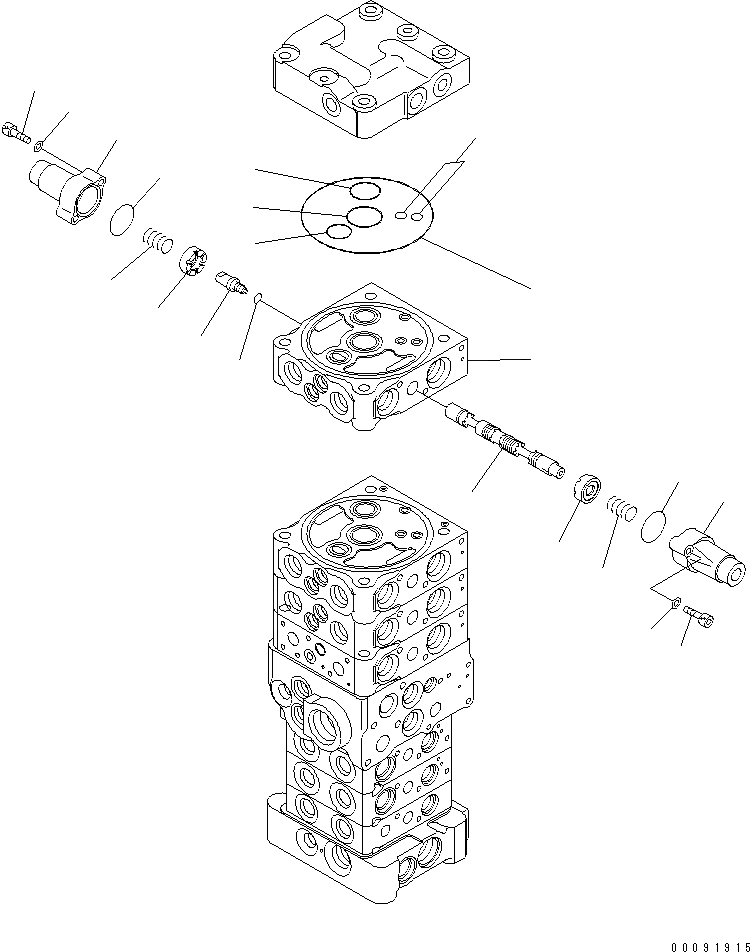 00091915