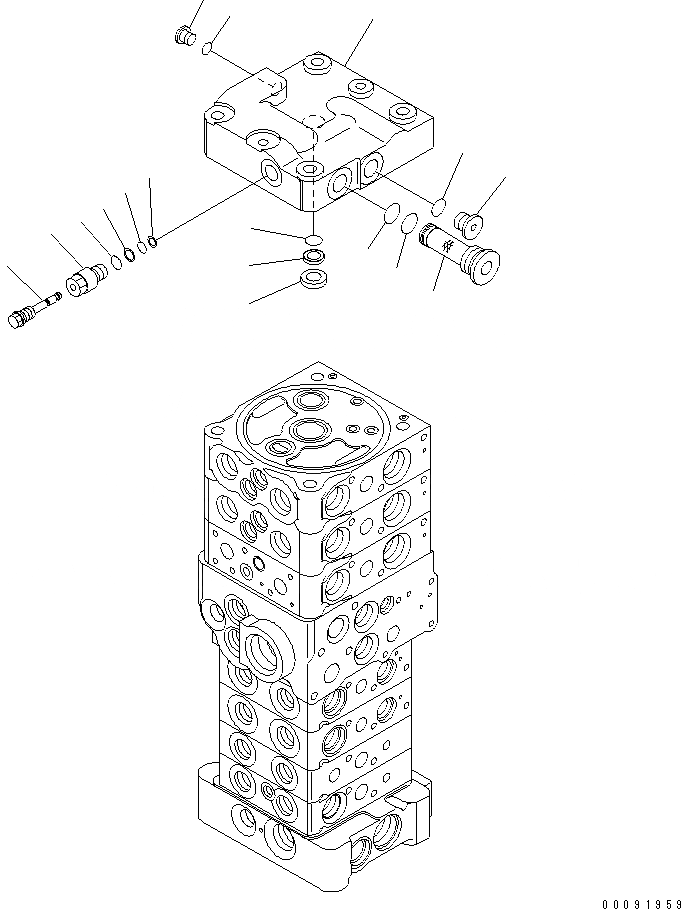 00091959