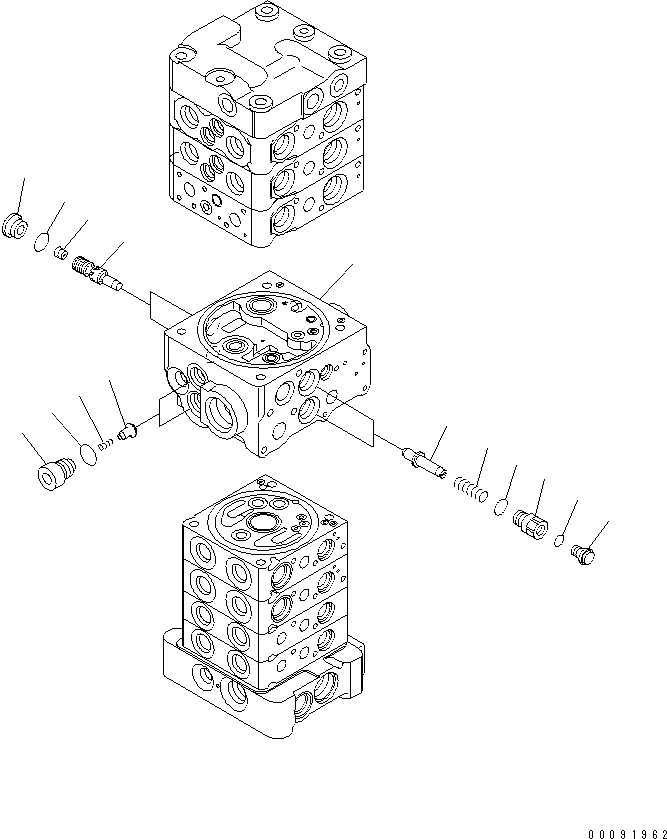 00091962