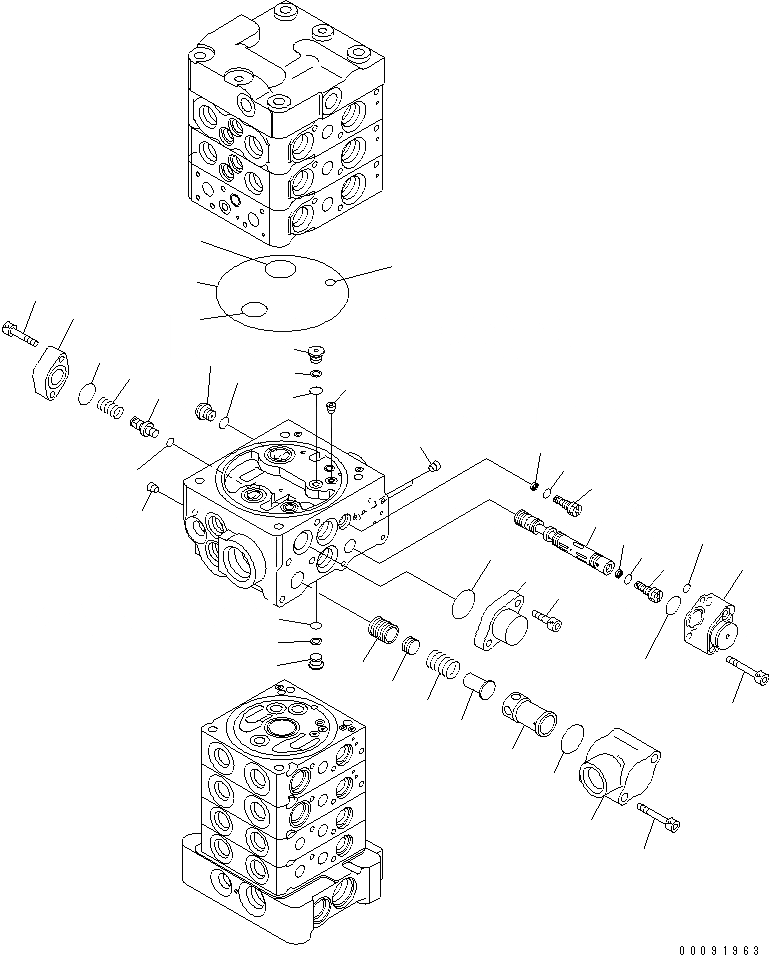 00091963