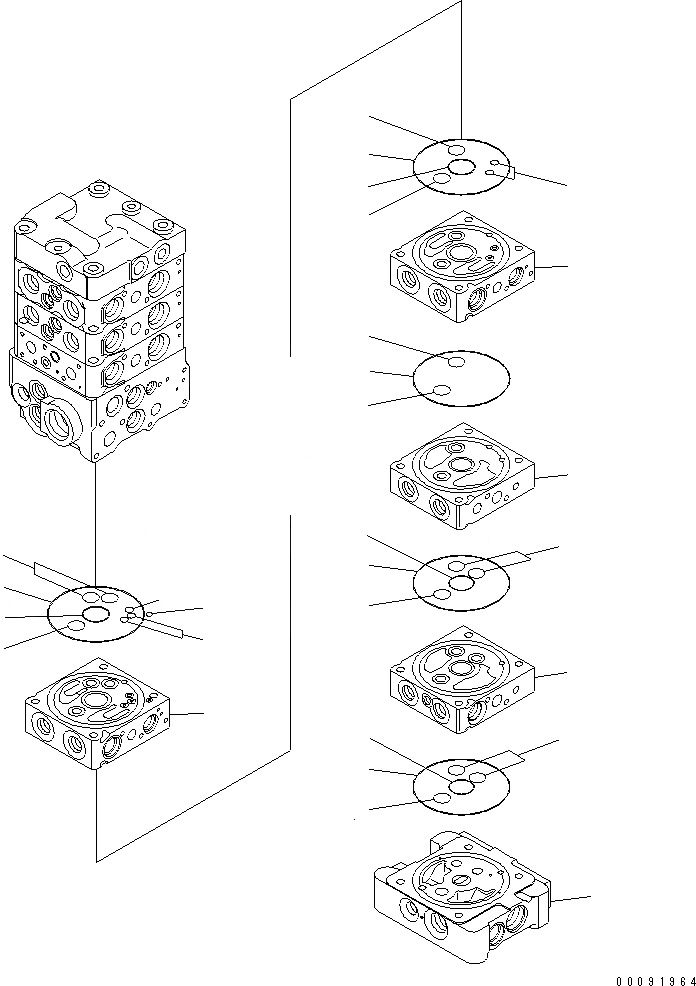 00091964