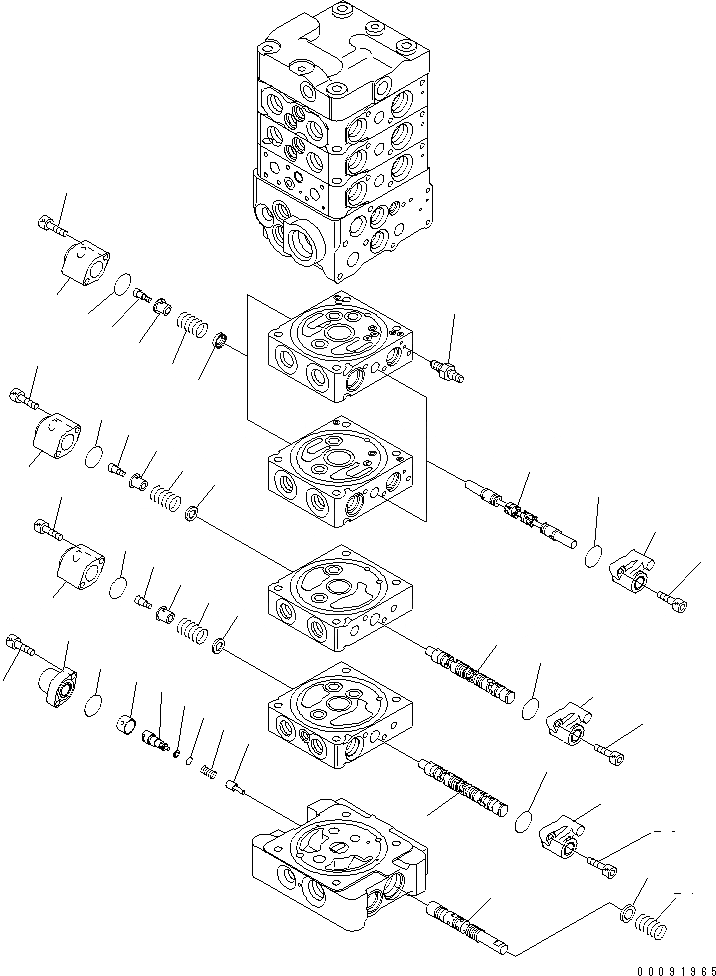 00091965