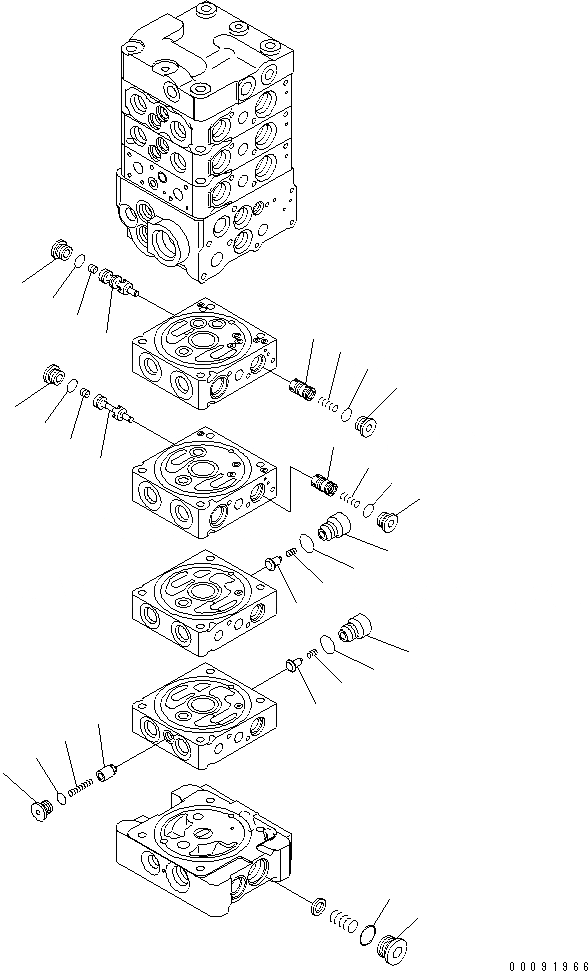 00091966