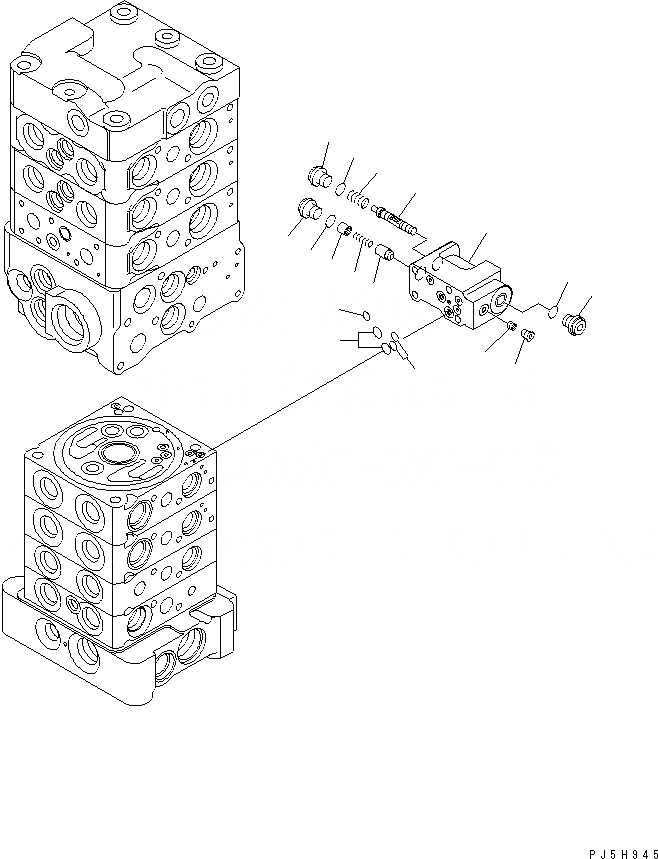 PJ5H945