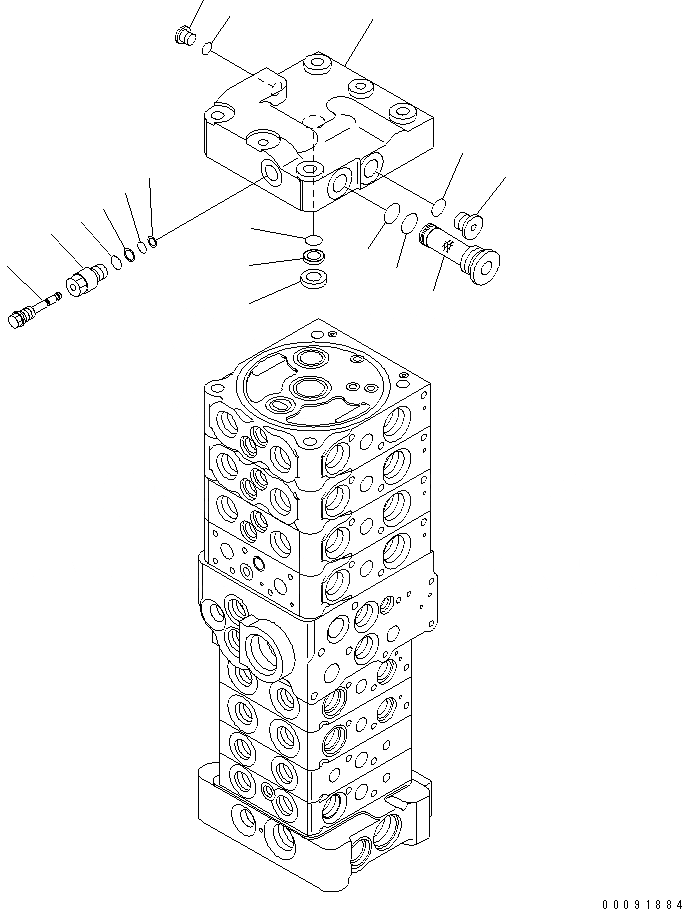 00091884