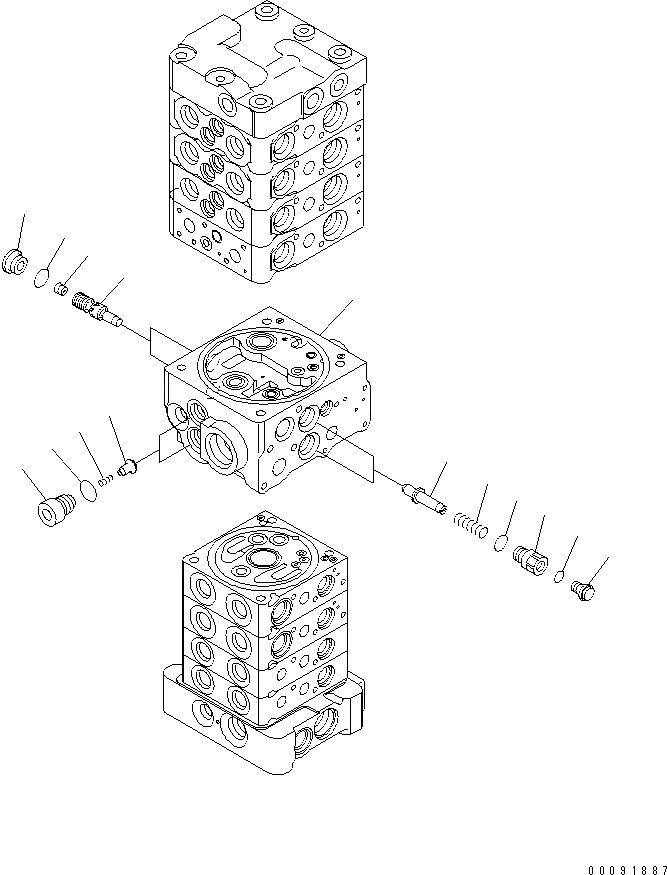 00091887