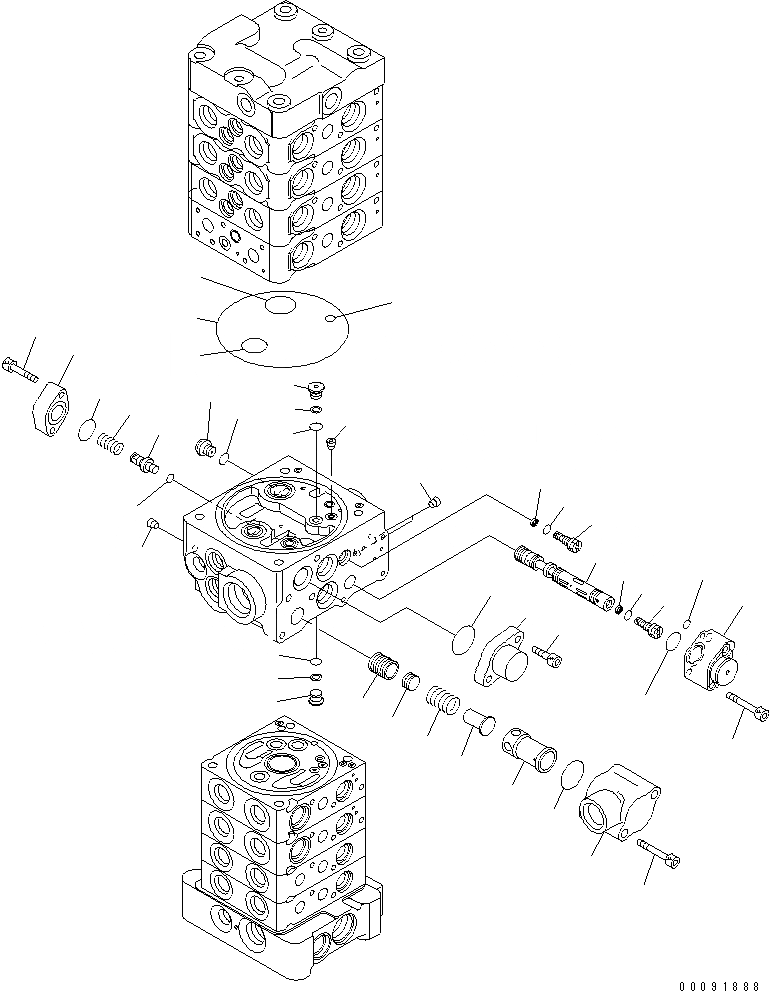 00091888