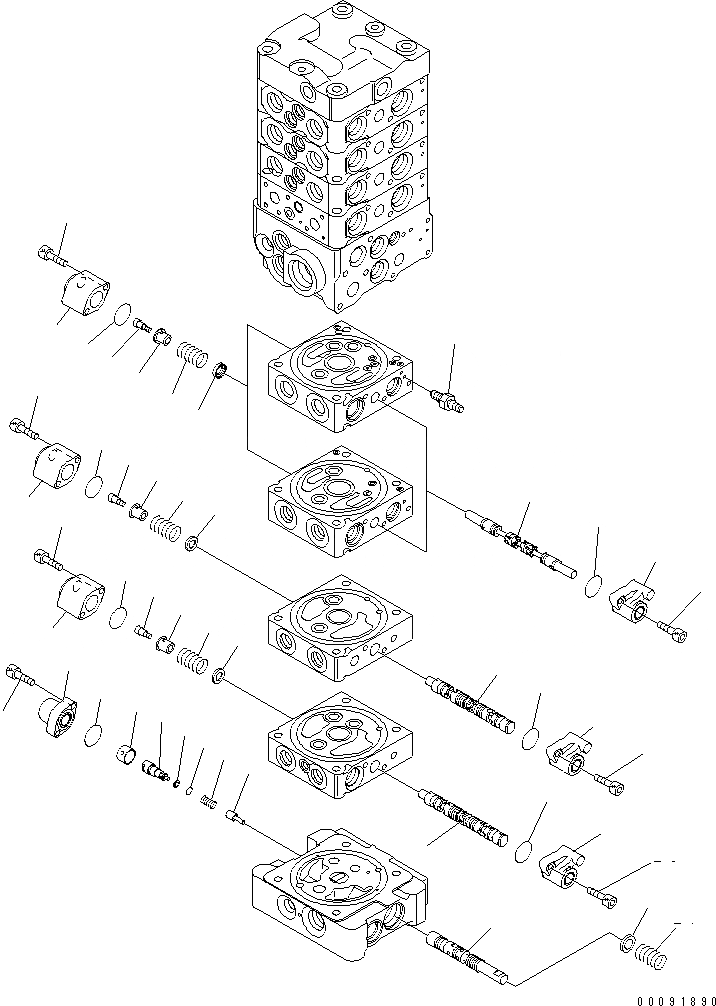 00091890