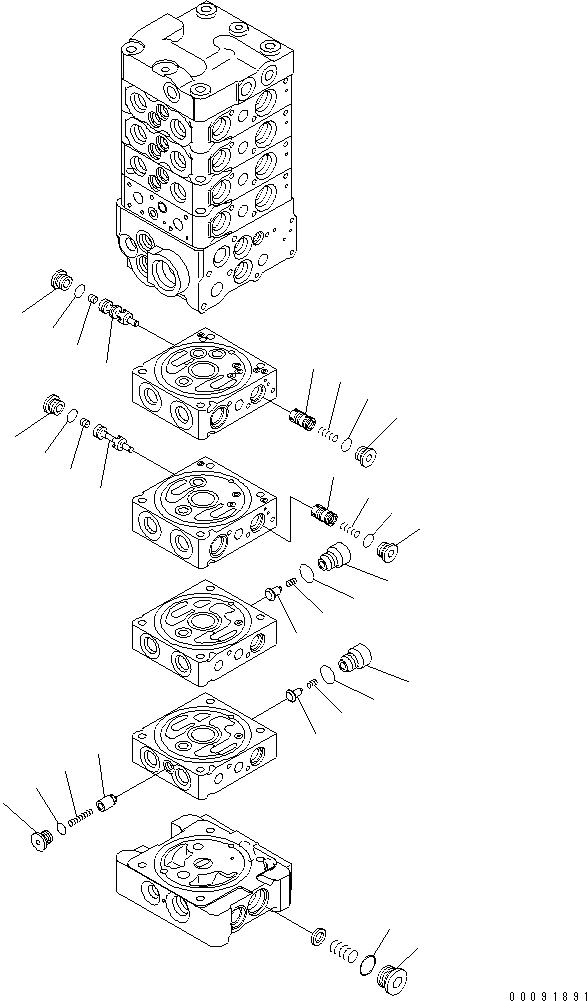 00091891