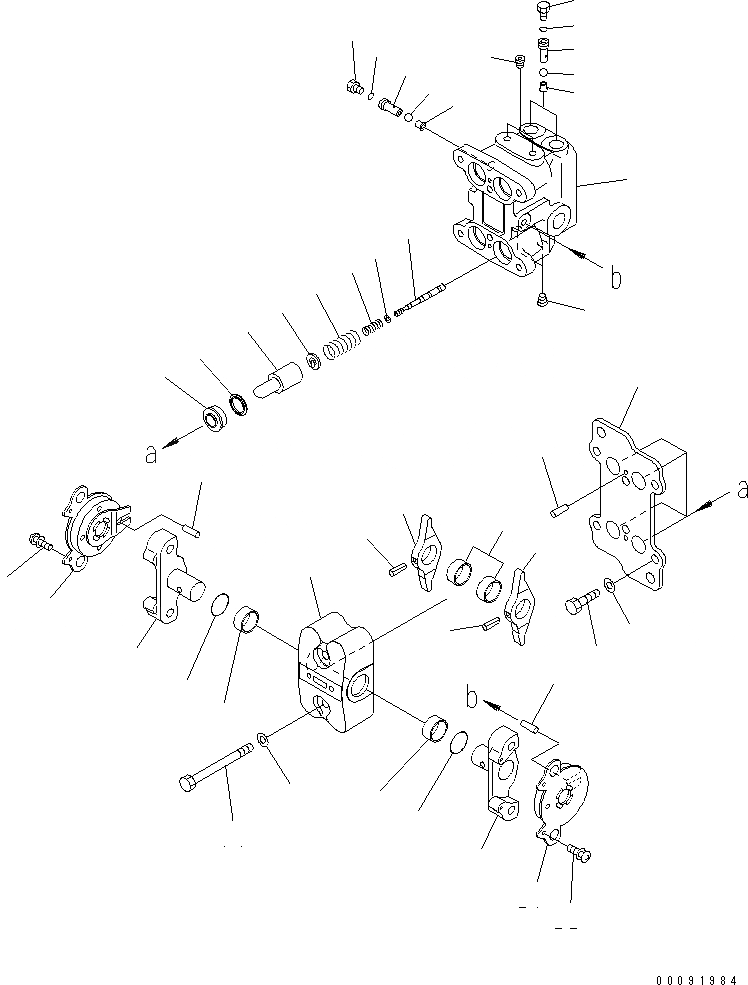 b

a

a

b

00091984