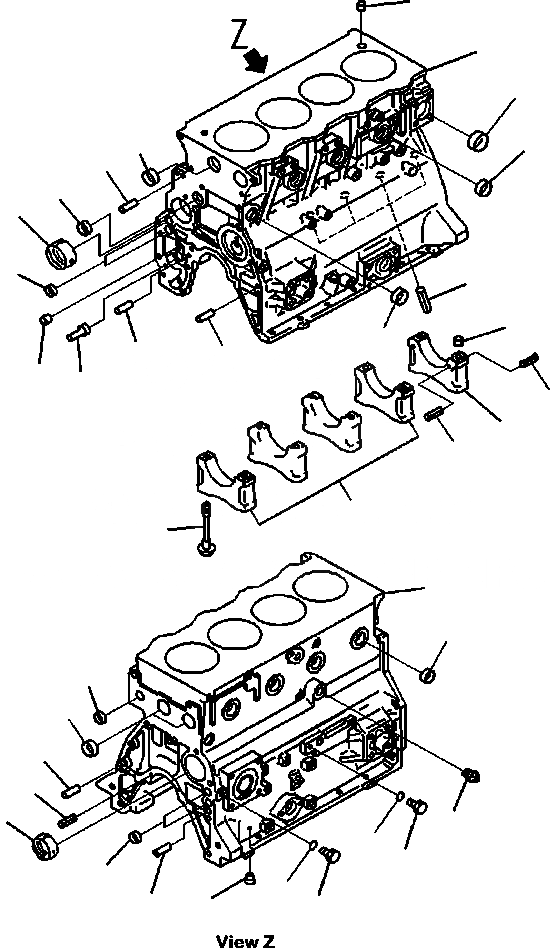 Z

View Z