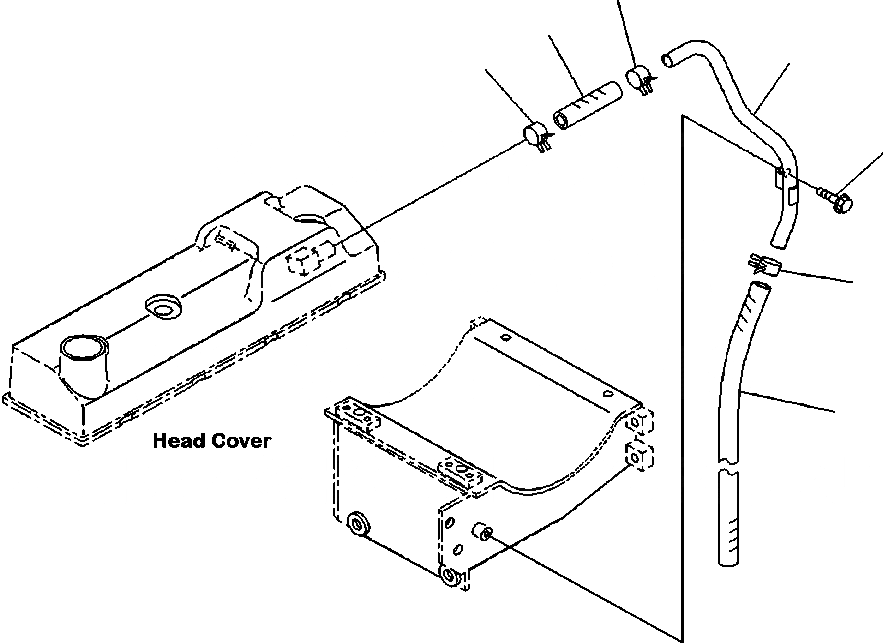 Head Cover