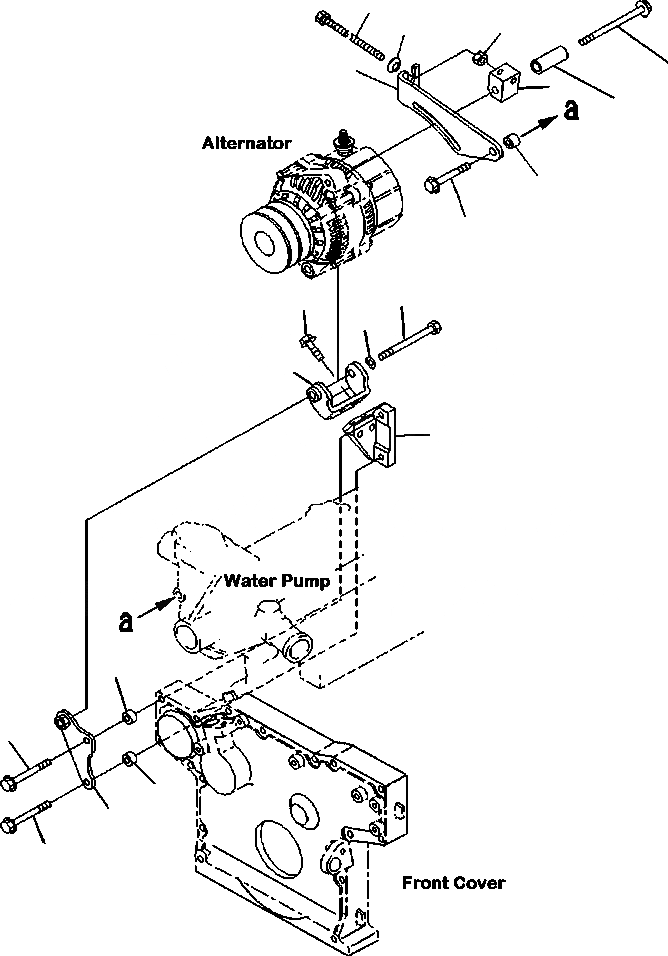 a

Alternator

Water Pump

a

Front Cover