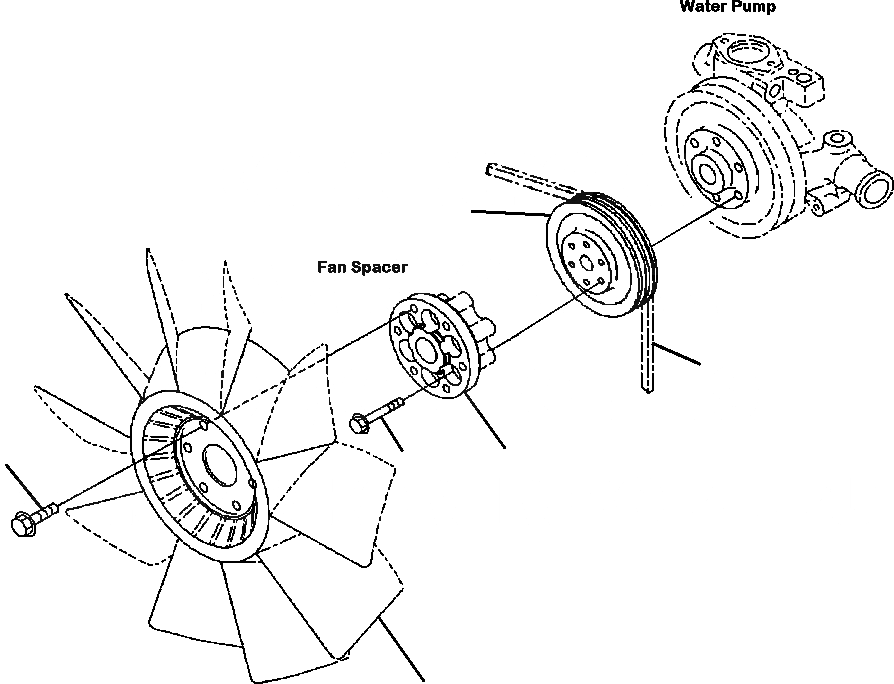 Water Pump

Fan Spacer