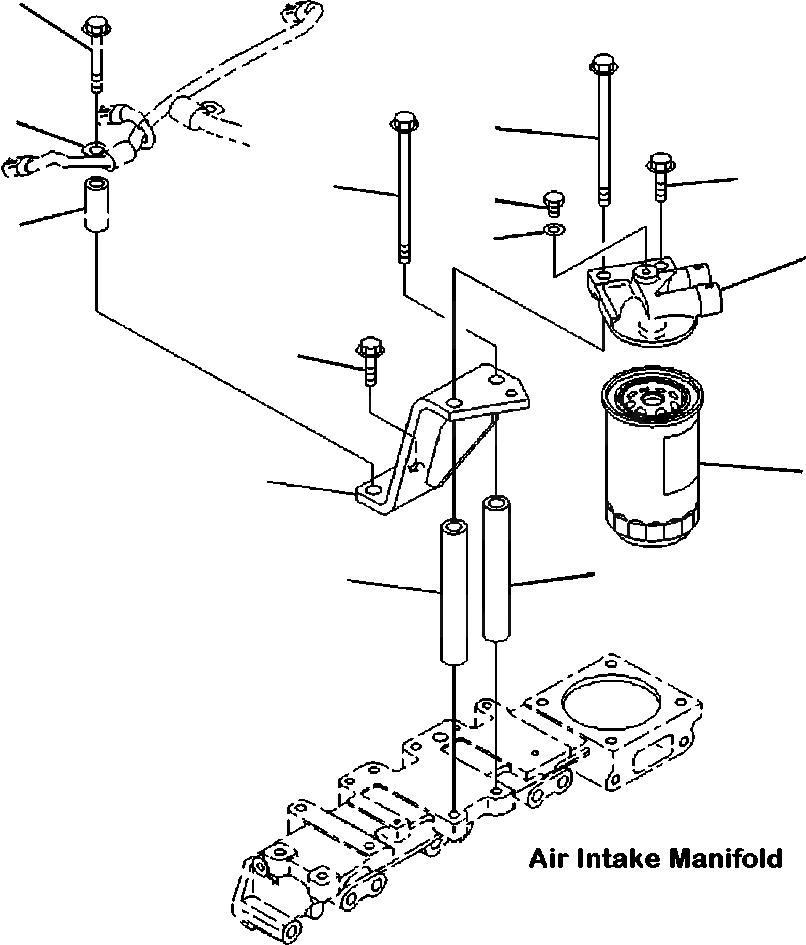 Air Intake Manifold