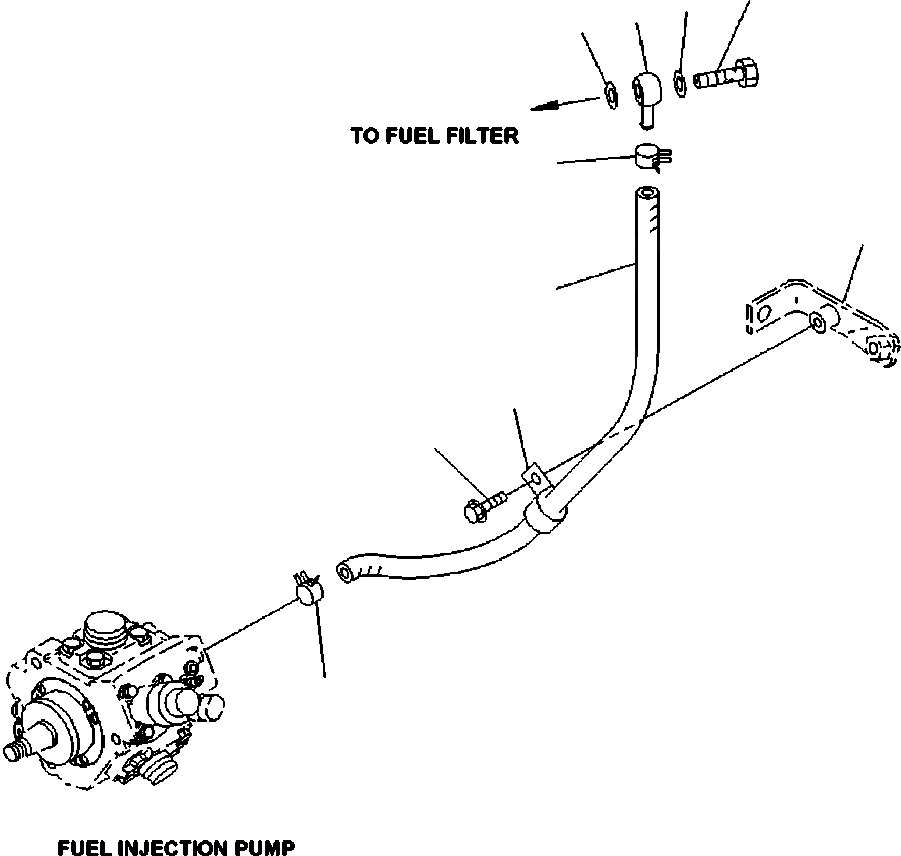 TO FUEL FILTER

FUEL INJECTION PUMP