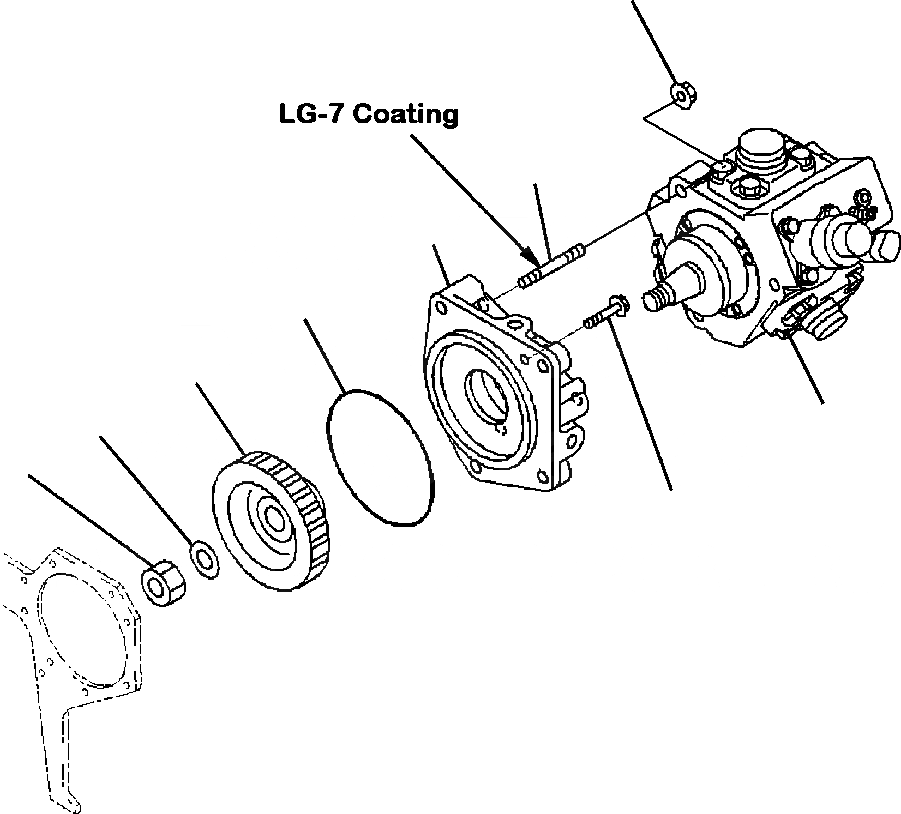 LG-7 Coating