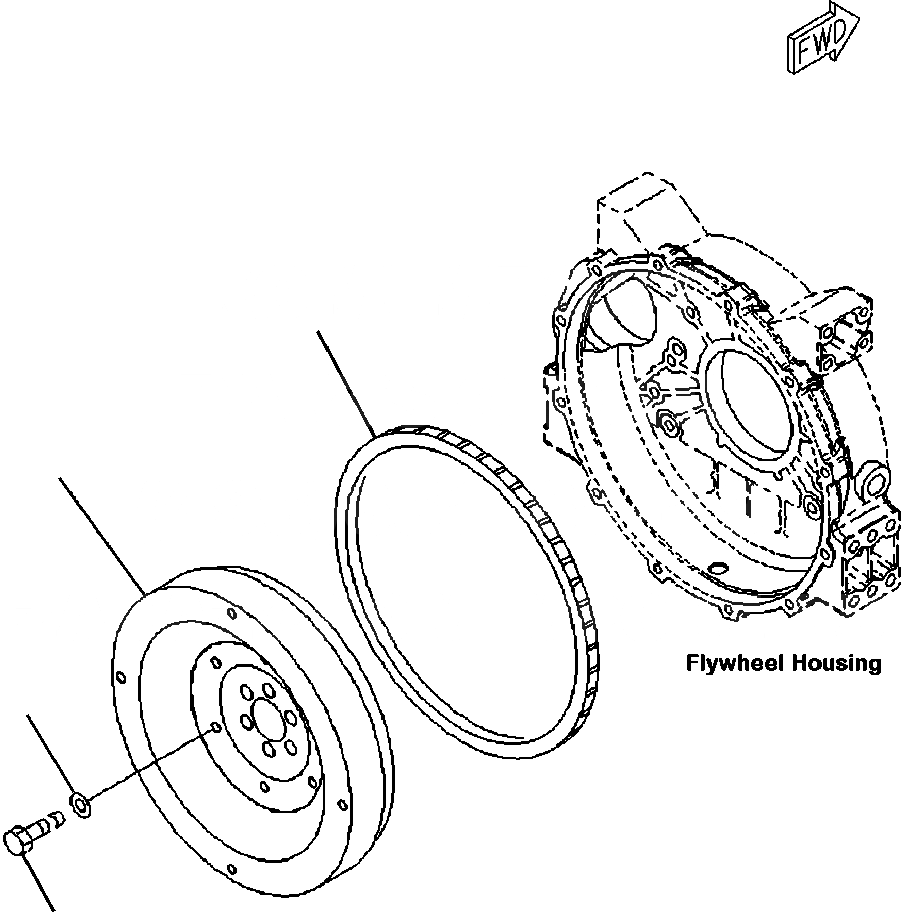 FWD

Flywheel Housing