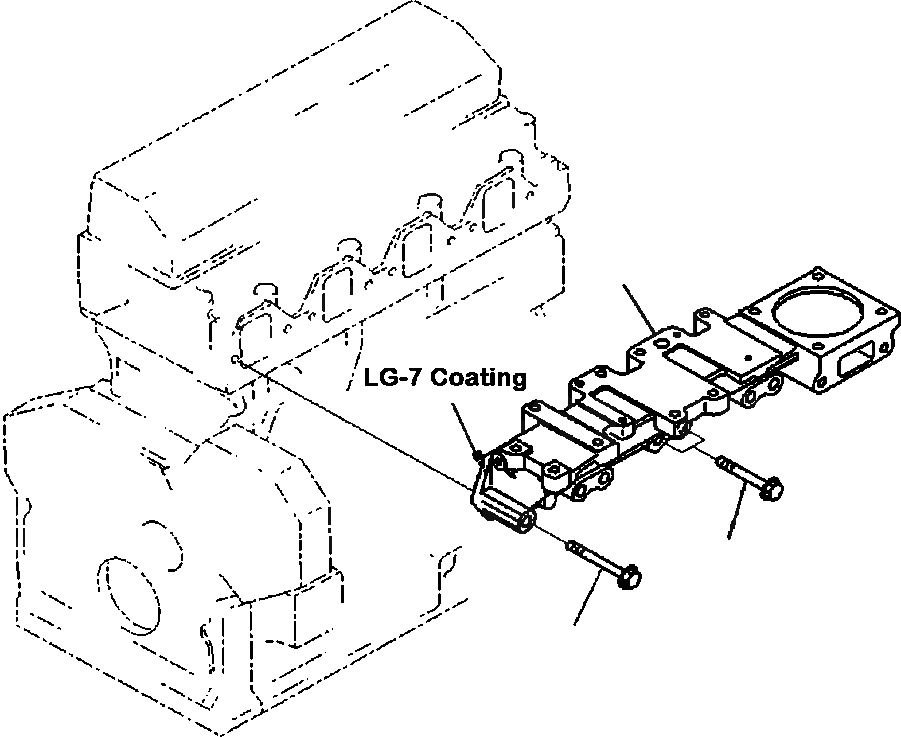 LG-7 Coating