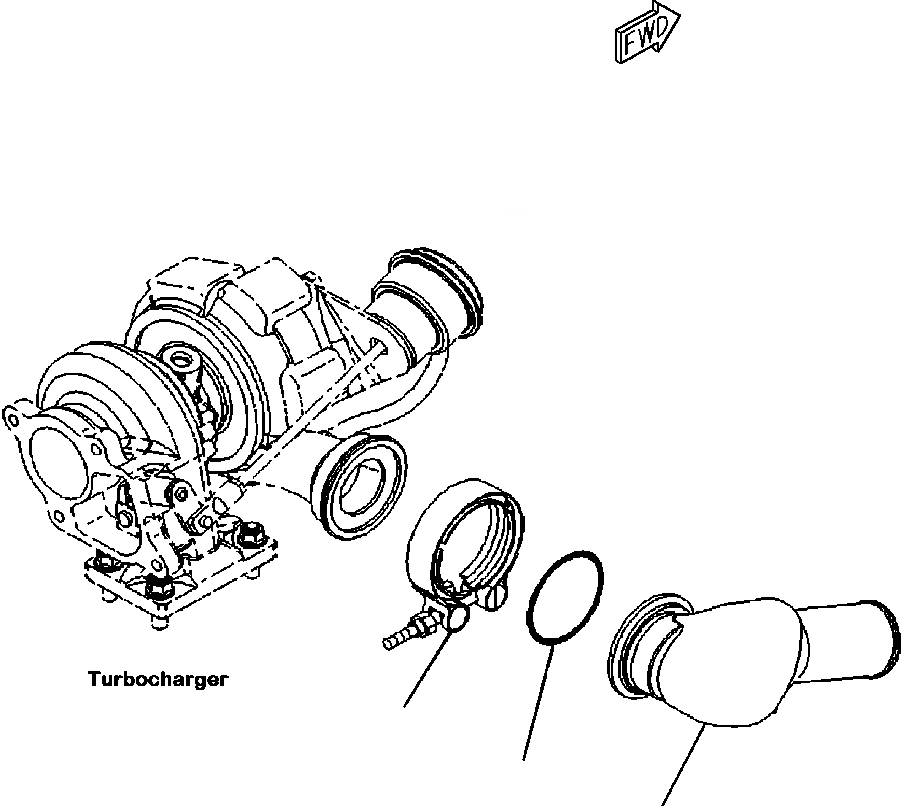 FWD

Turbocharger