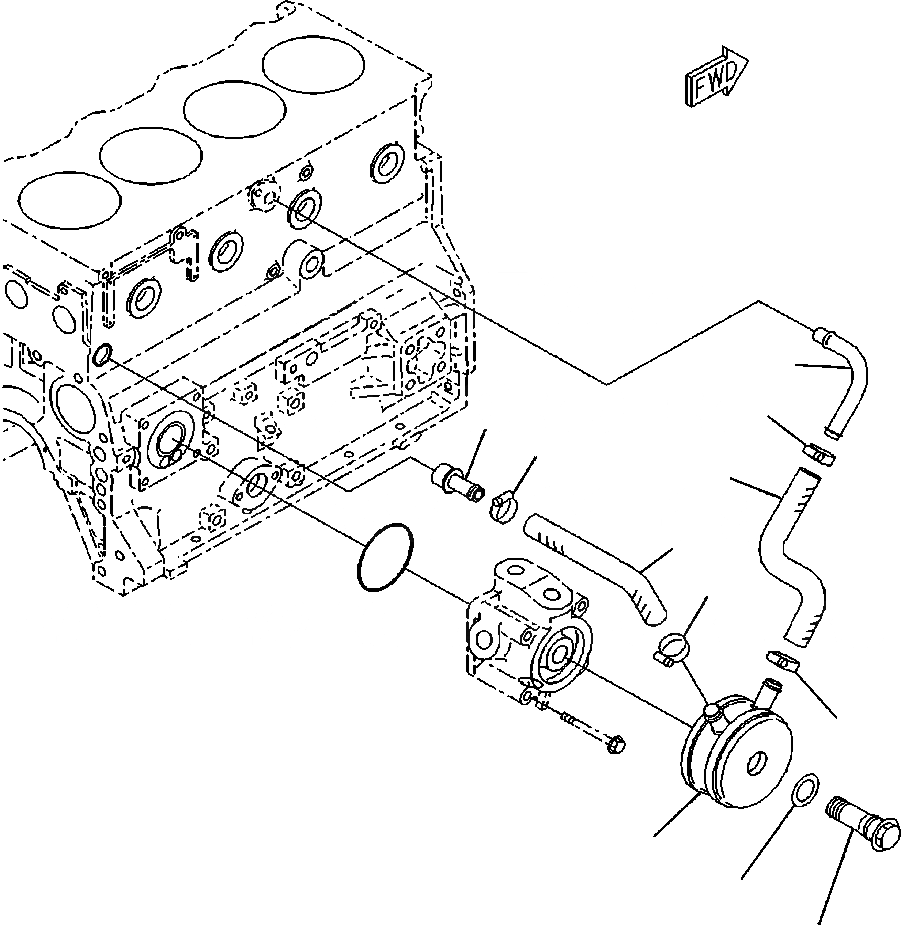 FWD