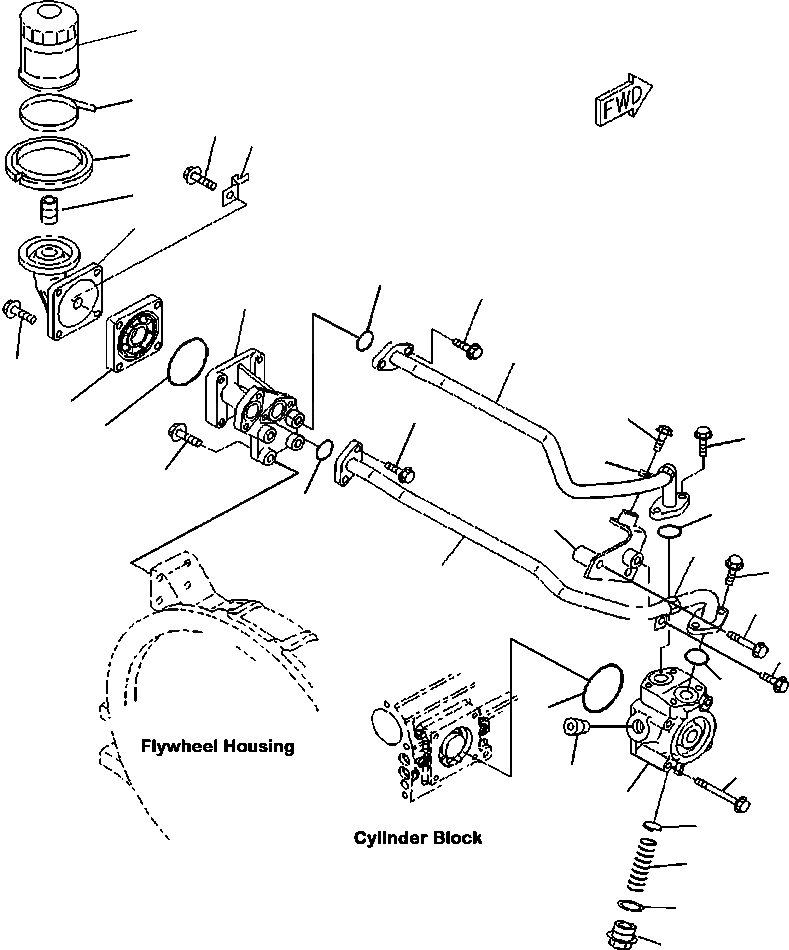 FWD

Flywheel Housing

Cylinder Block