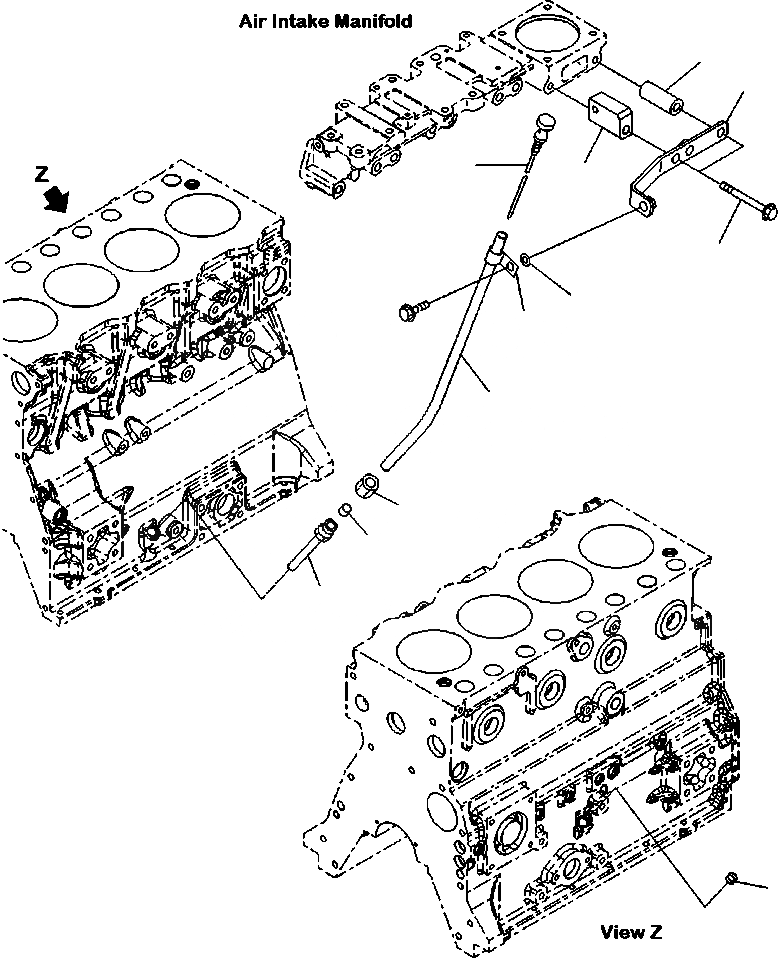 Air Intake Manifold

Z

View Z