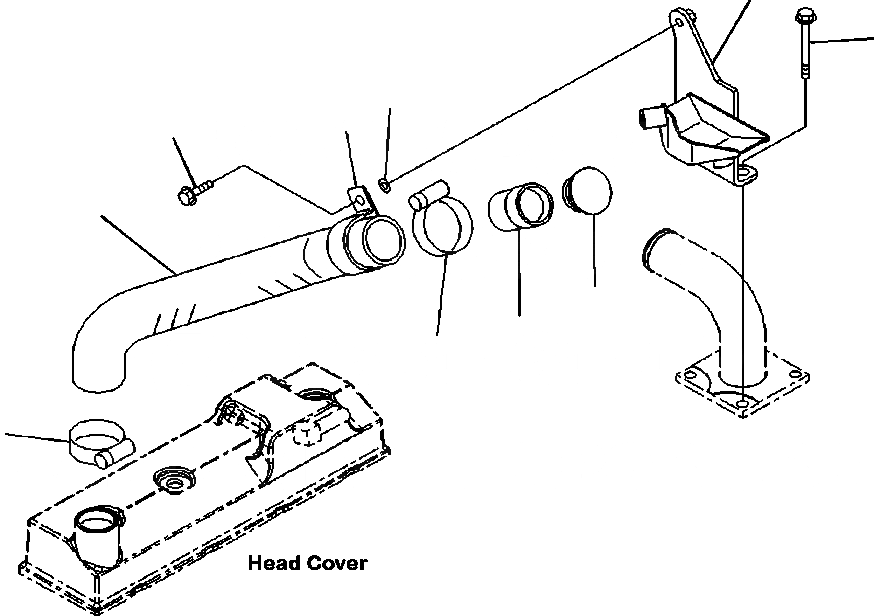 Head Cover