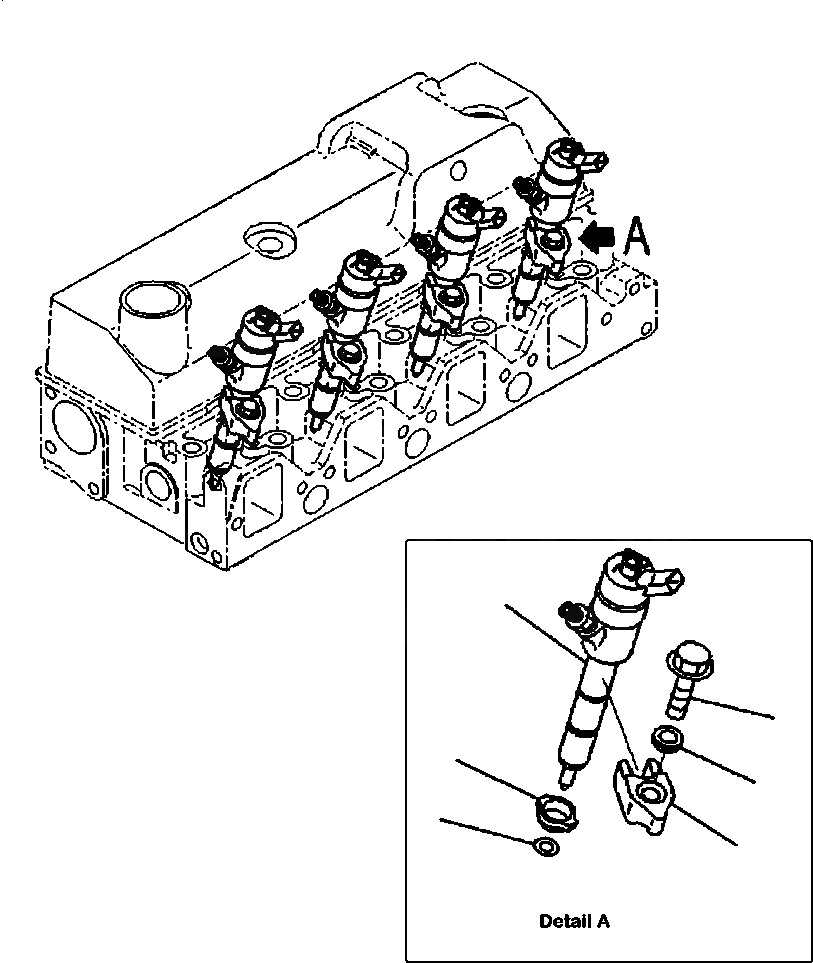 A

Detail A