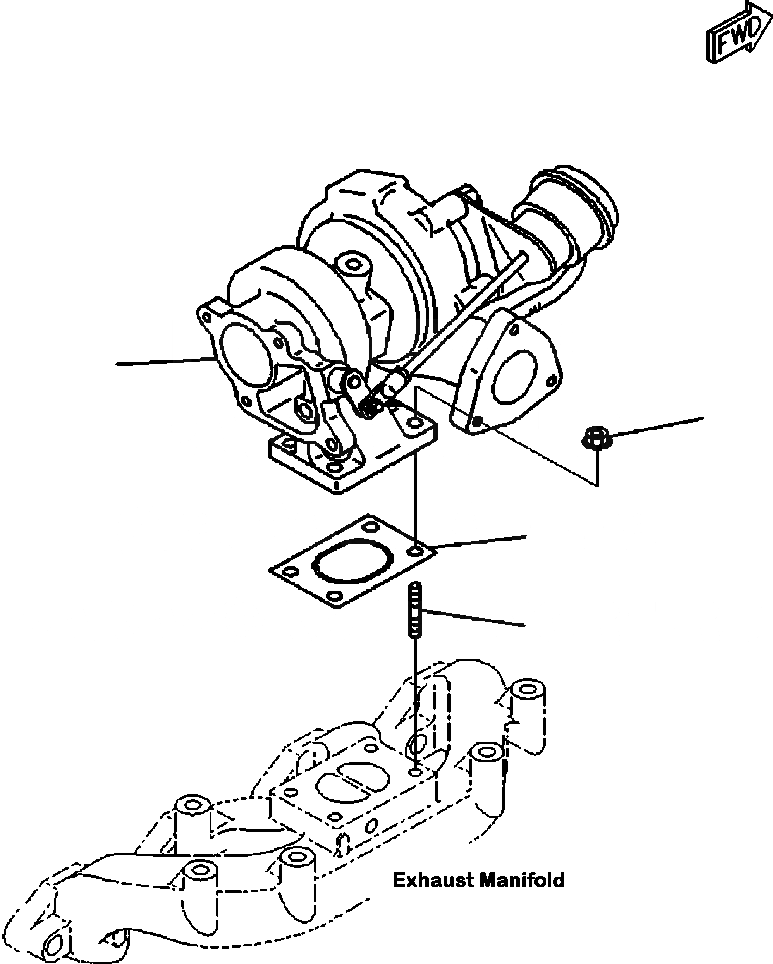 FWD

Exhaust Manifold