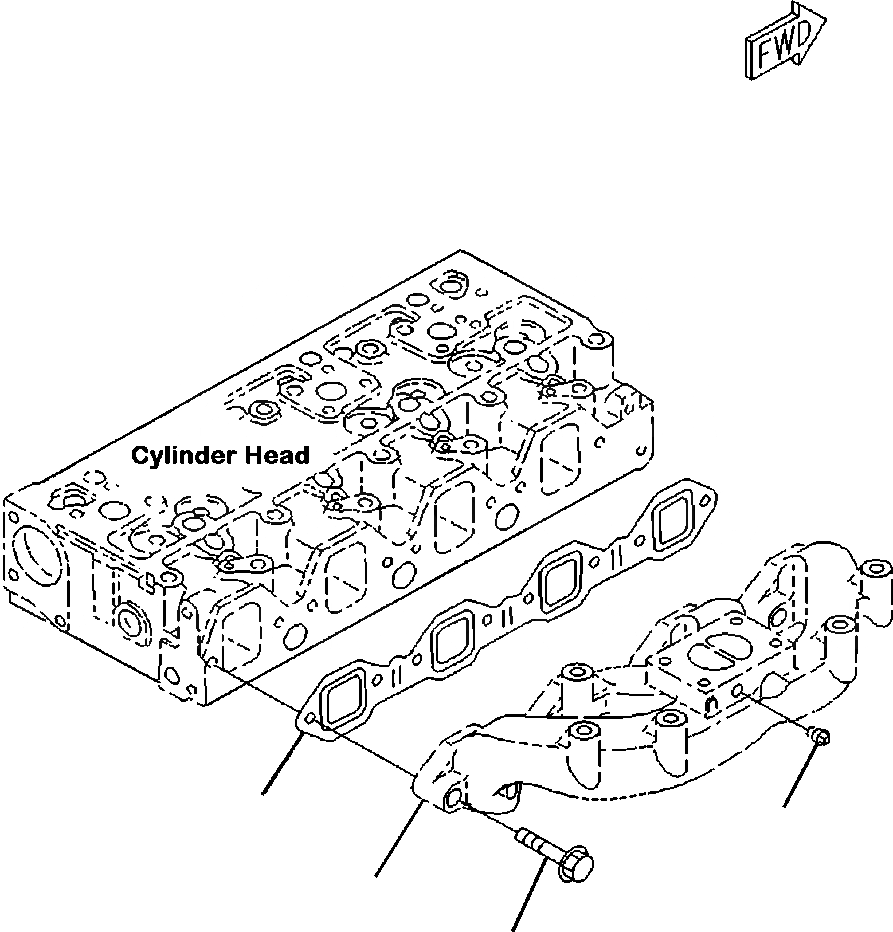 FWD

Cylinder Head