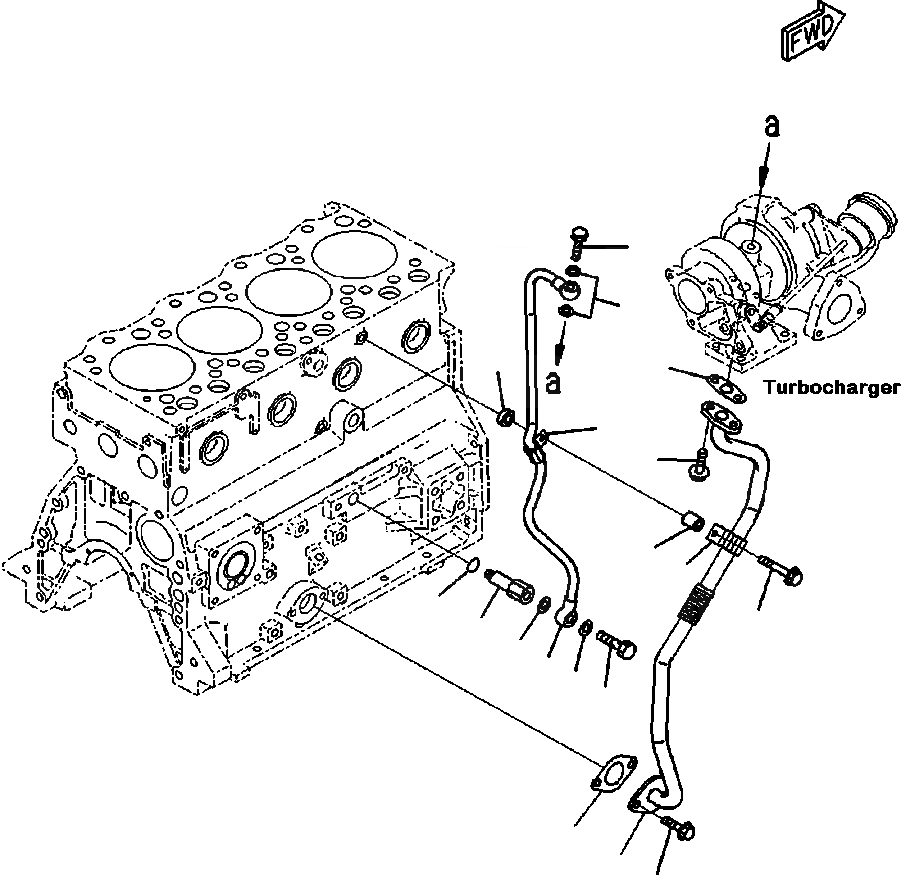 FWD

a

a

Turbocharger