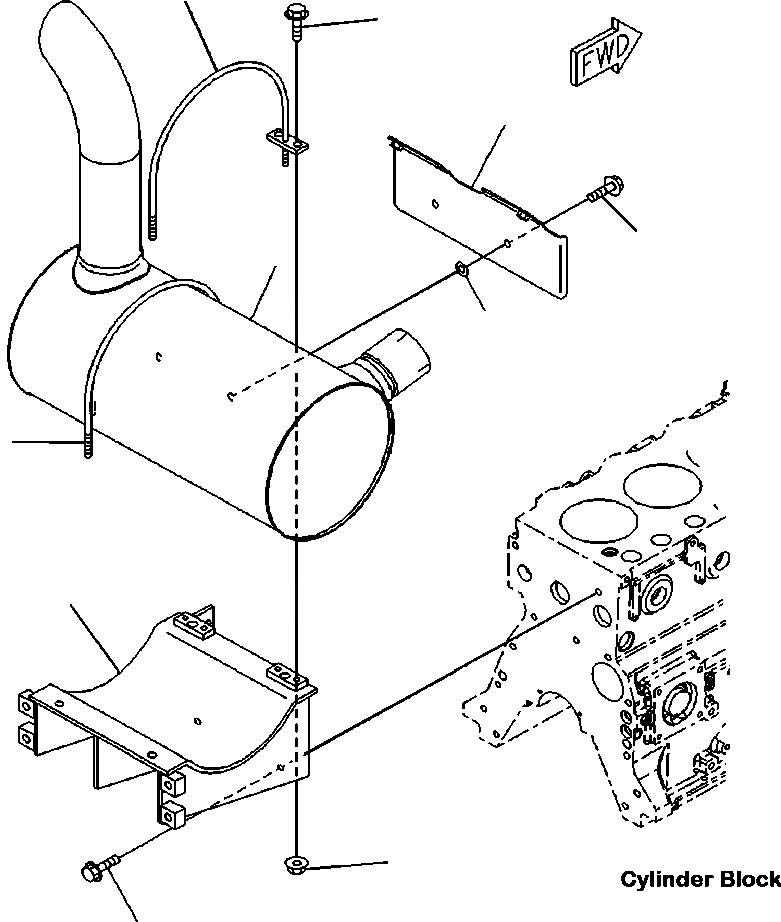 FWD

Cylinder Block