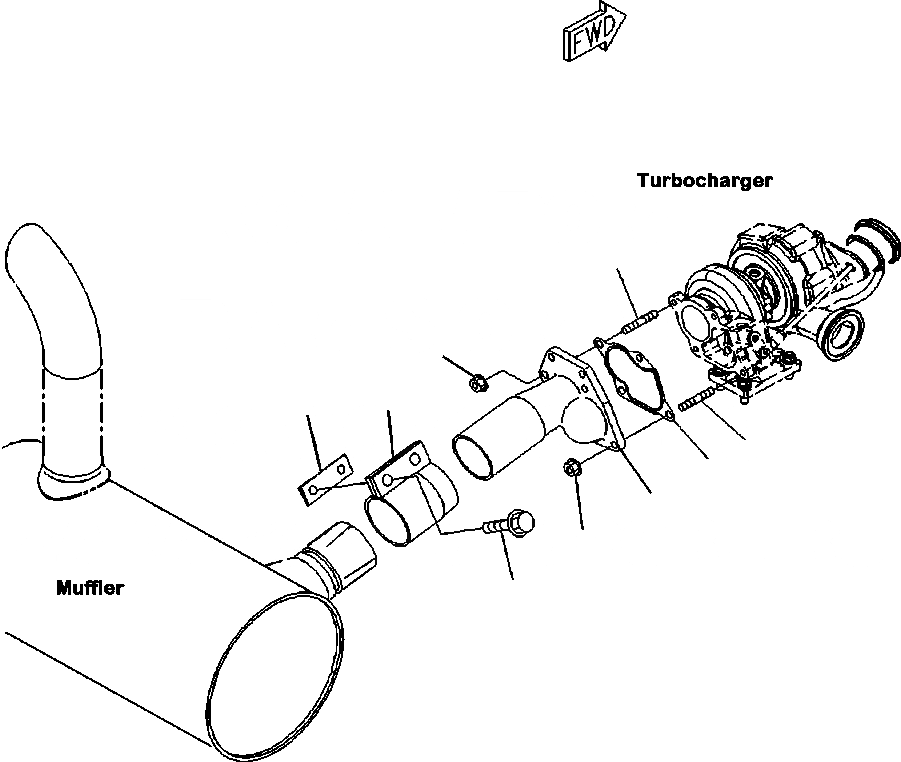 FWD

Turbocharger

Muffler